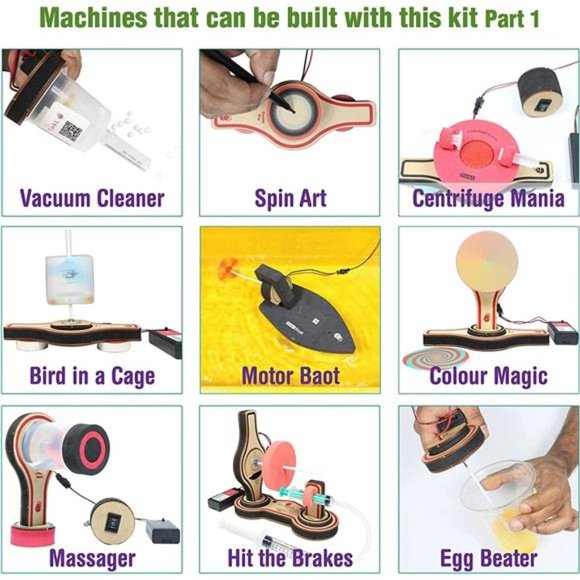 Machines that can be built with this kit Part 1

Vacuum Cleaner

Spin Art

Centrifuge Mania

Bird in a Cage

Motor Baot

Colour Magic

Massager

Hit the Brakes

Egg Beater